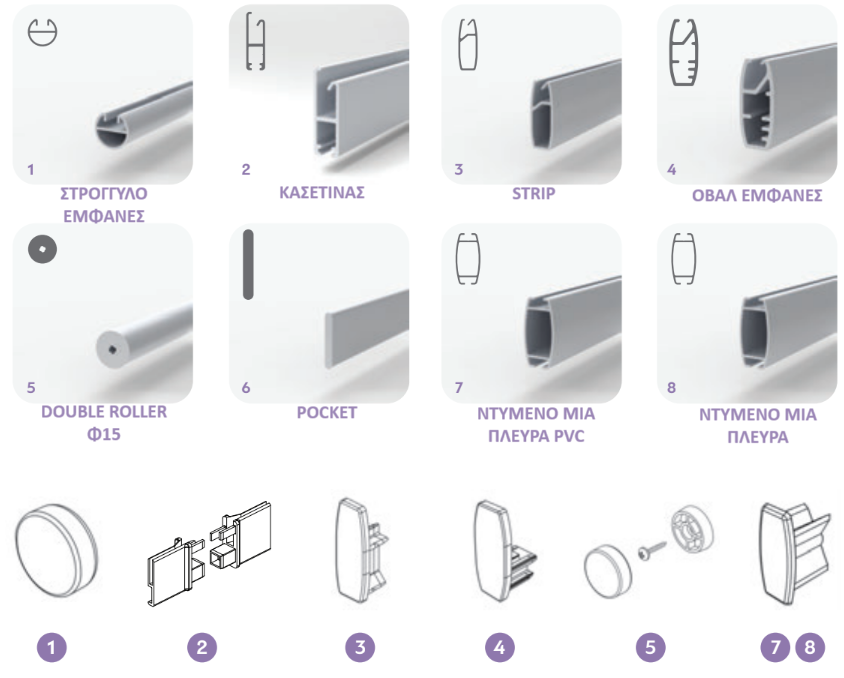 1
ΣΤΡΟΓΓΥΛΟ ΕΜΦΑΝΕΣ

2
ΚΑΣΕΤΙΝΑΣ

3
STRIP

4
ΟΒΑΛ ΕΜΦΑΝΕΣ

5
DOUBLE ROLLER Φ15

6
POCKET

7
ΝΤΥΜΕΝΟ ΜΙΑ ΠΛΕΥΡΑ PVC

8
ΝΤΥΜΕΝΟ ΜΙΑ ΠΛΕΥΡΑ

1 2 3 4 5 7 8